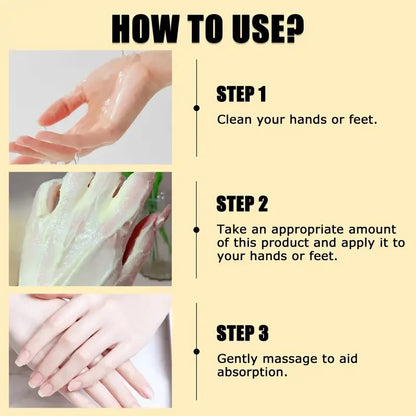 HOW TO USE?

STEP 1

Clean your hands or feet.

STEP 2

Take an appropriate amount of this product and apply it to your hands or feet.

STEP 3

Gently massage to aid absorption.