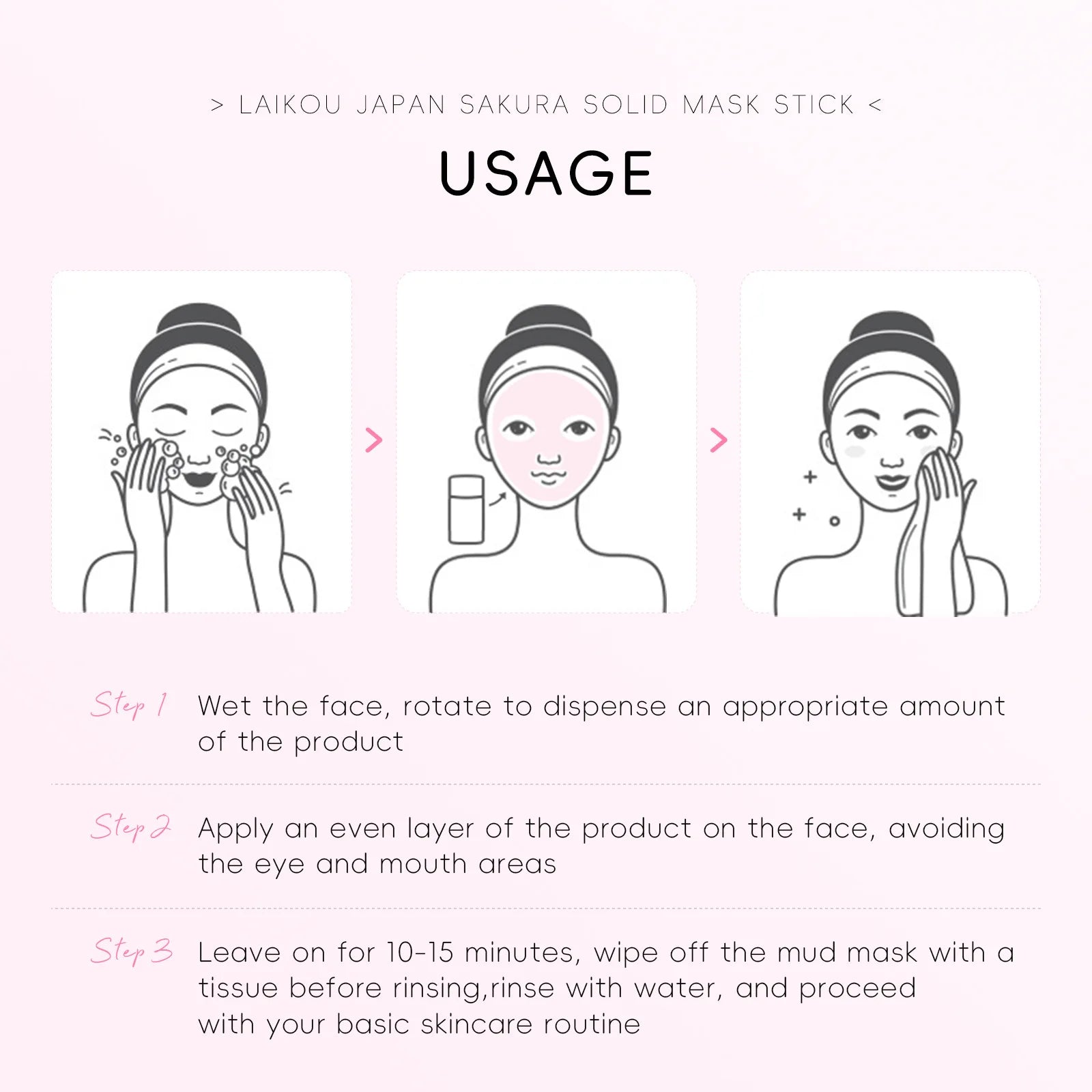 > LAIKOU JAPAN SAKURA SOLID MASK STICK <

USAGE

Step 1 Wet the face, rotate to dispense an appropriate amount of the product

Step 2 Apply an even layer of the product on the face, avoiding the eye and mouth areas

Step 3 Leave on for 10-15 minutes, wipe off the mud mask with a tissue before rinsing,rinse with water, and proceed with your basic skincare routine