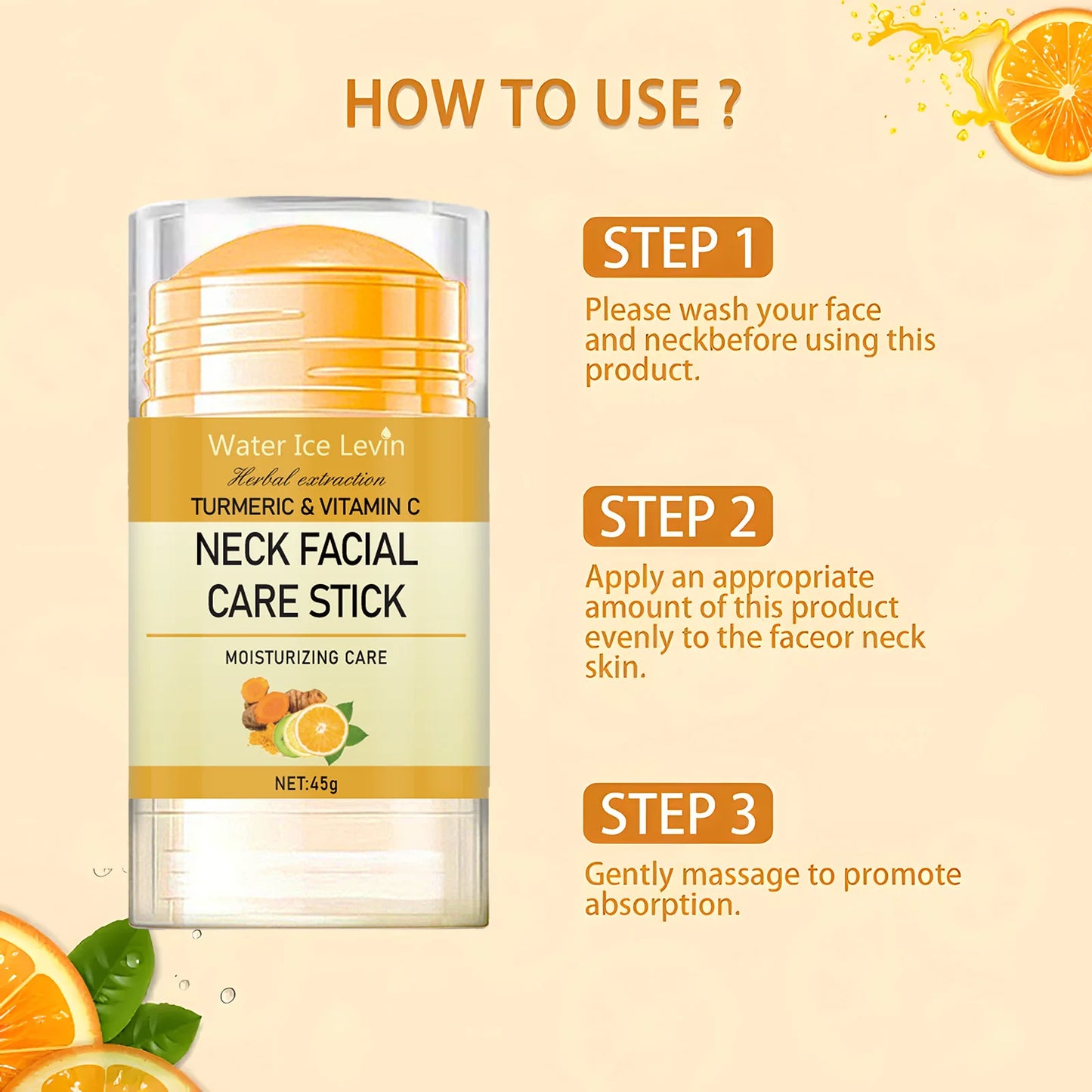 HOW TO USE ?

Water Ice Levin
Herbal extraction
TURMERIC & VITAMIN C
NECK FACIAL CARE STICK
MOISTURIZING CARE
NET:45g

STEP 1
Please wash your face and neckbefore using this product.

STEP 2
Apply an appropriate amount of this product evenly to the faceor neck skin.

STEP 3
Gently massage to promote absorption.